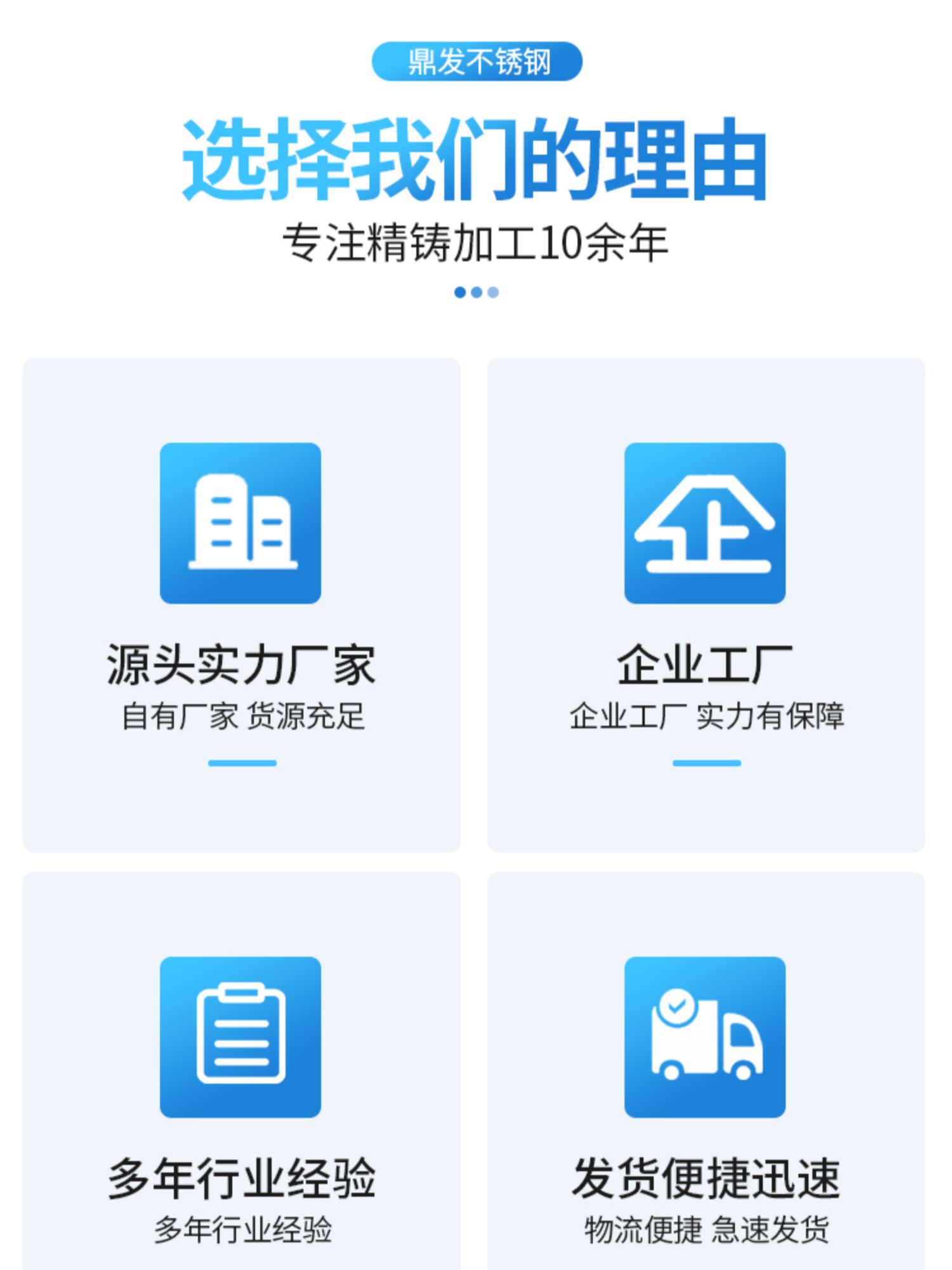 鼎发不锈钢

选择我们的理由

专注精铸加工10余年

源头实力厂家

自有厂家 货源充足

企业工厂

企业工厂 实力有保障

多年行业经验

多年行业经验

发货便捷迅速

物流便捷 急速发货